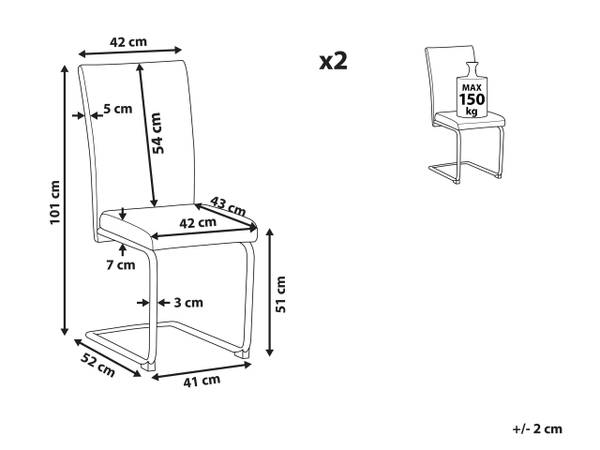 42 cm

x2

MAX
150
kg

5 cm

54 cm

101 cm

43 cm

42 cm

7 cm

3 cm

51 cm

52 cm

41 cm

+/- 2 cm