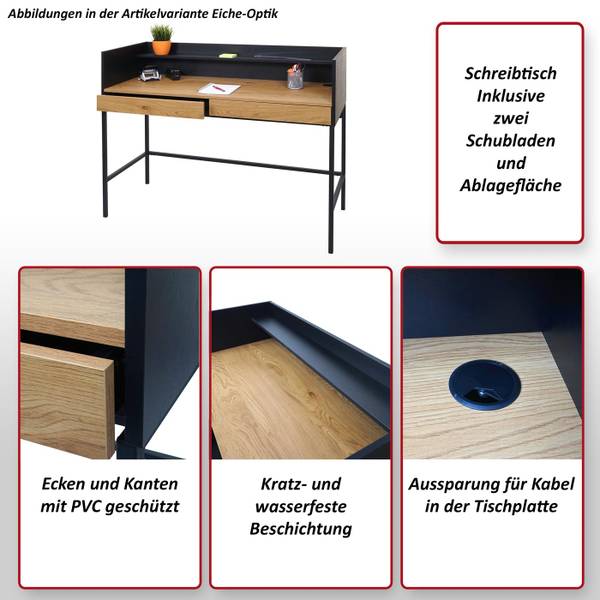 Abbildungen in der Artikelvariante Eiche-Optik

Schreibtisch Inklusive zwei Schubladen und Ablagefläche

Ecken und Kanten mit PVC geschützt

Kratz- und wasserfeste Beschichtung

Aussparung für Kabel in der Tischplatte