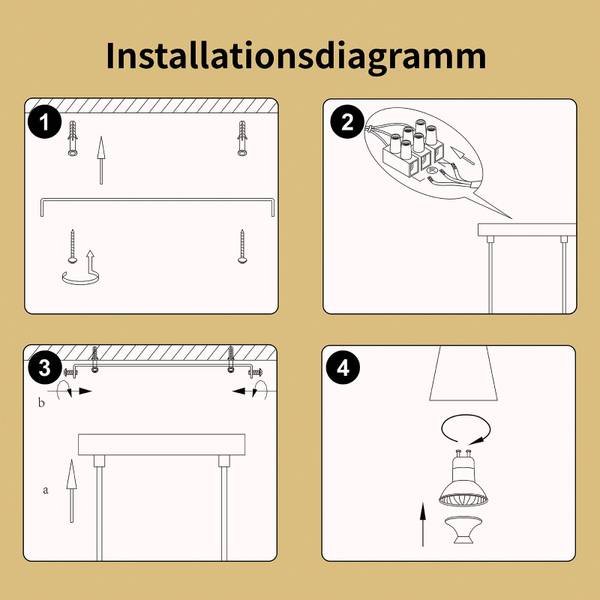 Installationsdiagramm

1

2

3

b

a

4