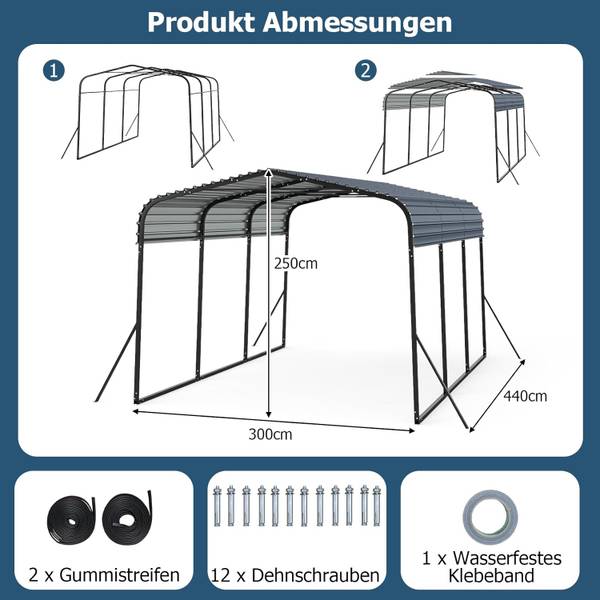 Produkt Abmessungen

1

2

250cm

440cm

300cm

2 x Gummistreifen

12 x Dehnschrauben

1 x Wasserfestes Klebeband