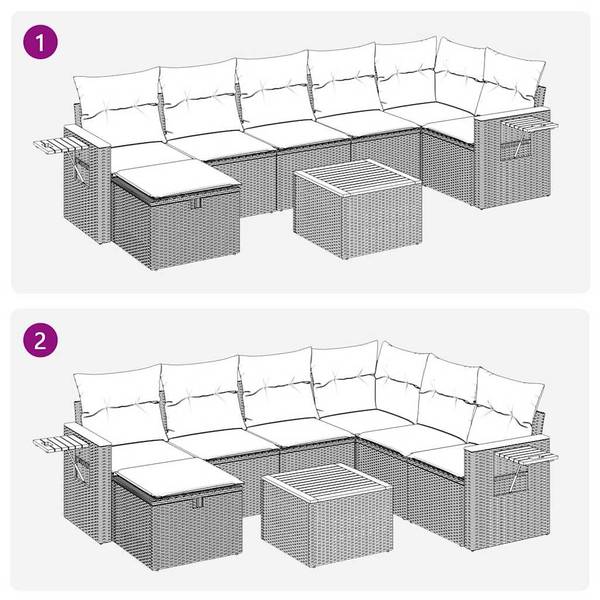 1

2