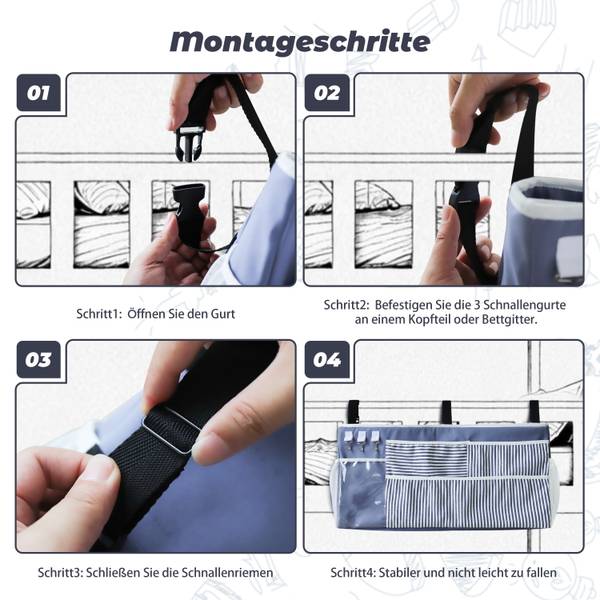 Montageschritte

01

Schritt1: Öffnen Sie den Gurt

02

Schritt2: Befestigen Sie die 3 Schnallengurte an einem Kopfteil oder Bettgitter.

03

Schritt3: Schließen Sie die Schnallenriemen

04

Schritt4: Stabiler und nicht leicht zu fallen