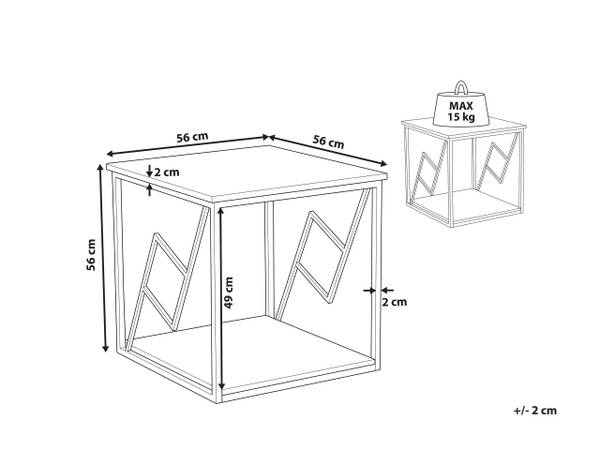 56 cm
56 cm
2 cm
56 cm
49 cm
2 cm
MAX
15 kg
+/- 2 cm