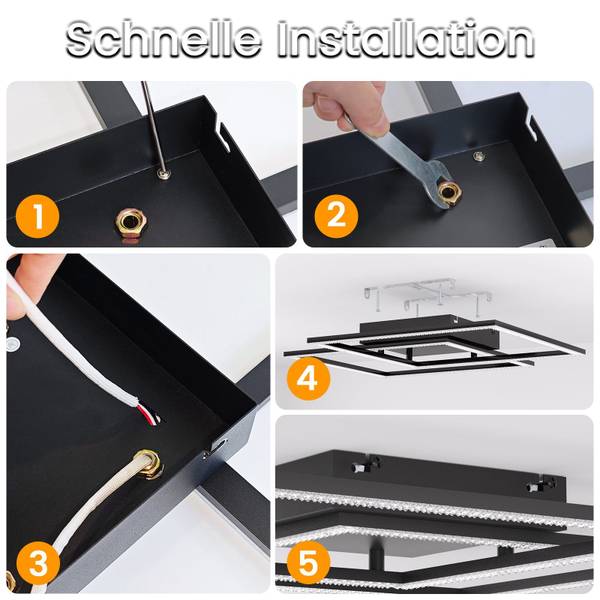 Schnelle Installation

1

2

3

4

5