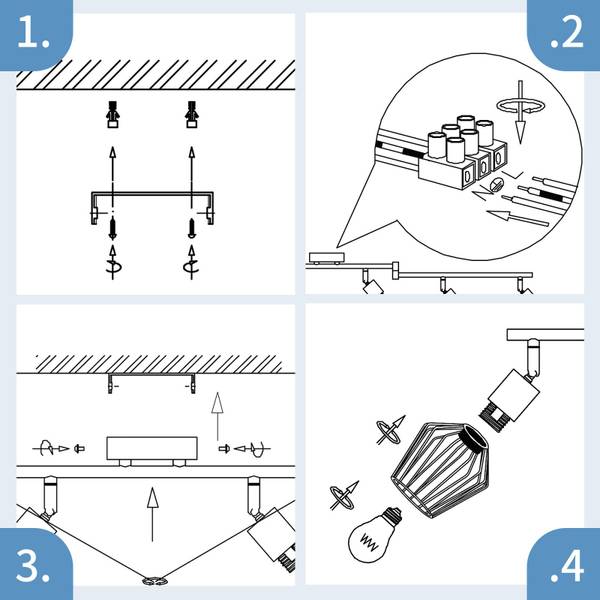 1.

.2

3.

.4