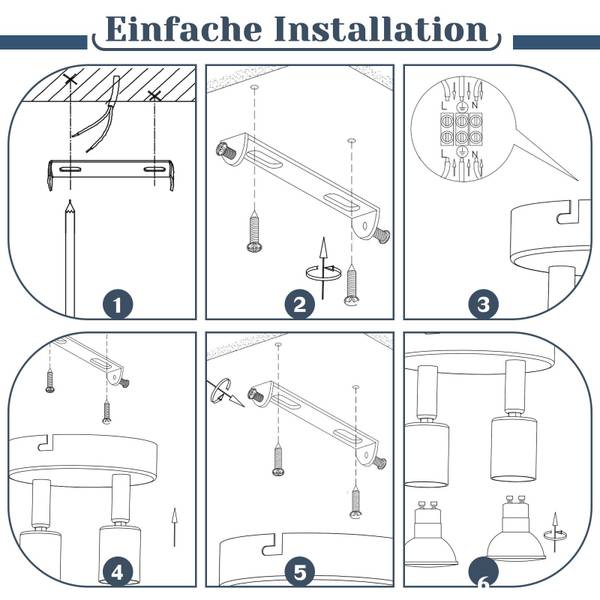 Einfache Installation

L N

L N

1

2

3

4

5

6