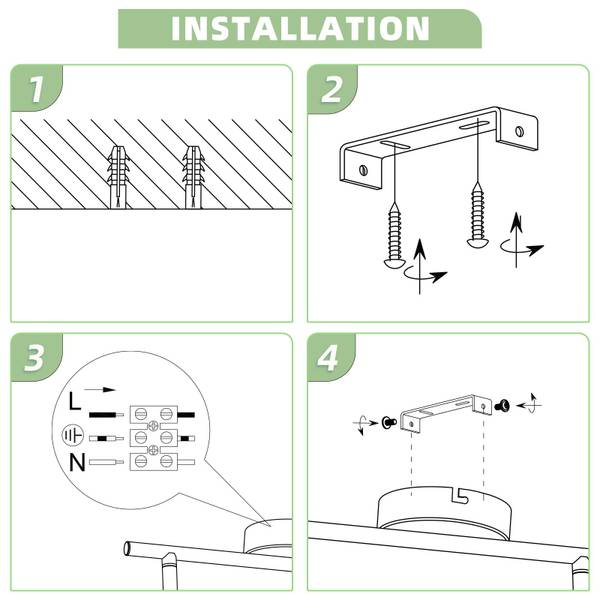 INSTALLATION

1

2

3

L

N

4