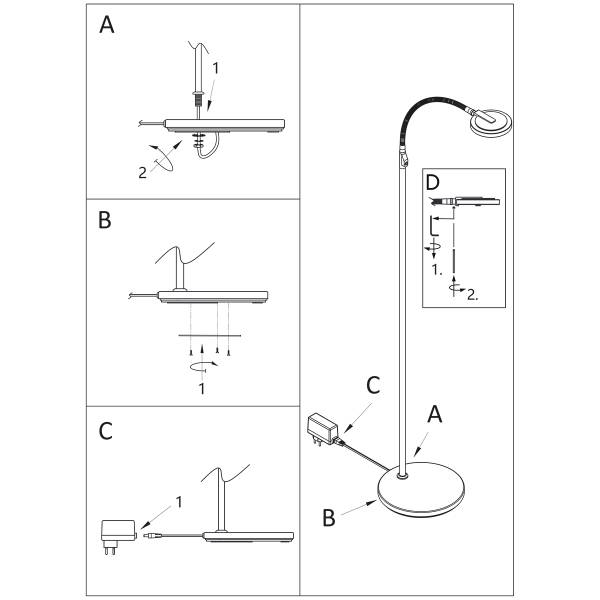 A

1

2

B

1

C

1

D

1.

2.

C

A

B