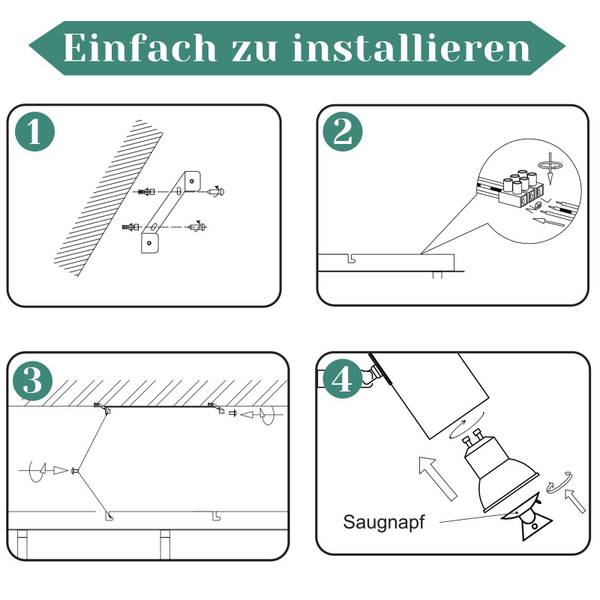 Einfach zu installieren

1

2

3

4

Saugnapf