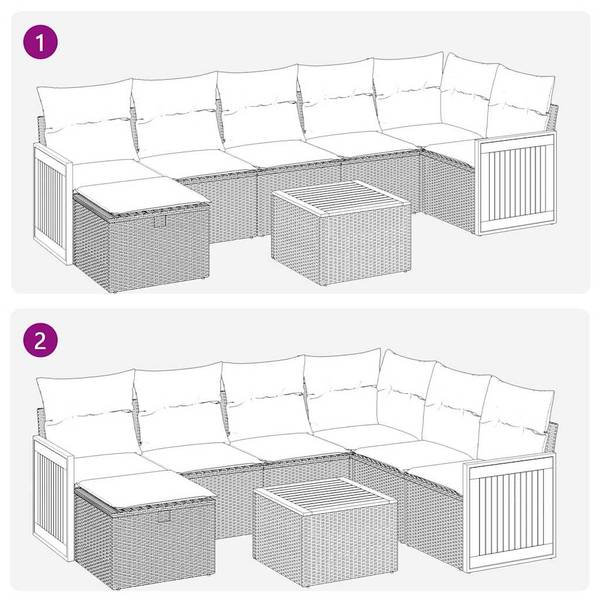 1

2