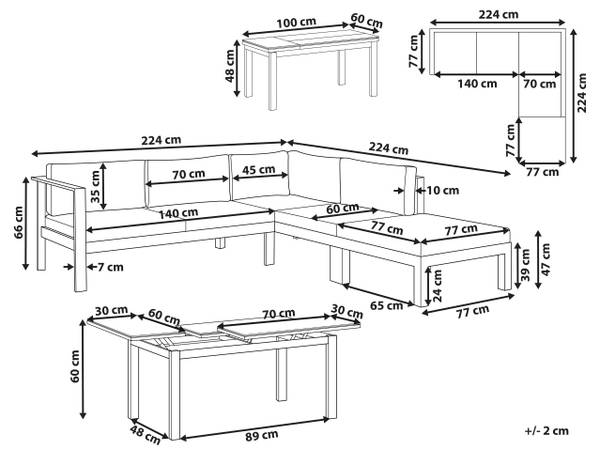 100 cm
60 cm
48 cm
224 cm
77 cm
140 cm
70 cm
224 cm
77 cm
77 cm
224 cm
224 cm
35 cm
70 cm
45 cm
10 cm
66 cm
140 cm
60 cm
77 cm
77 cm
7 cm
39 cm
47 cm
24 cm
65 cm
77 cm
30 cm
60 cm
70 cm
30 cm
60 cm
48 cm
89 cm
+/- 2 cm