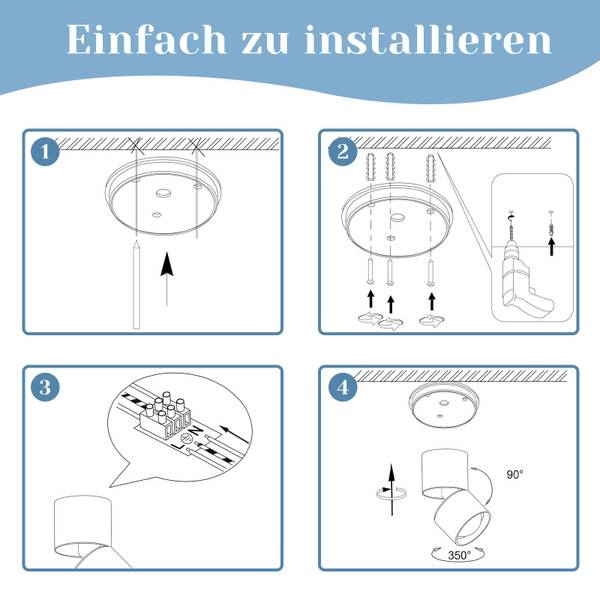 Einfach zu installieren

1

2

3

L N

4

90°

350°