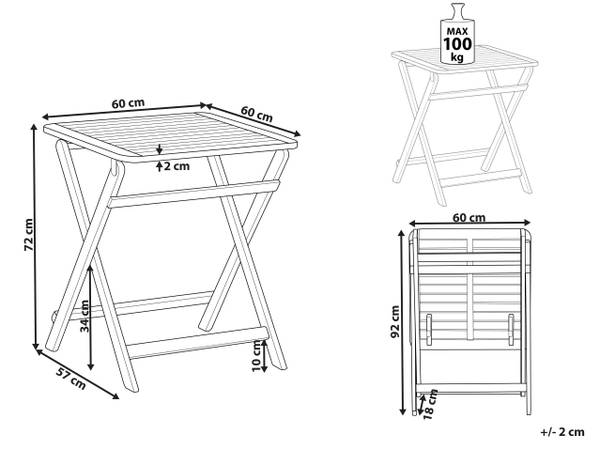 60 cm
60 cm
2 cm
72 cm
34 cm
10 cm
57 cm
MAX
100
kg
60 cm
92 cm
18 cm
+/- 2 cm