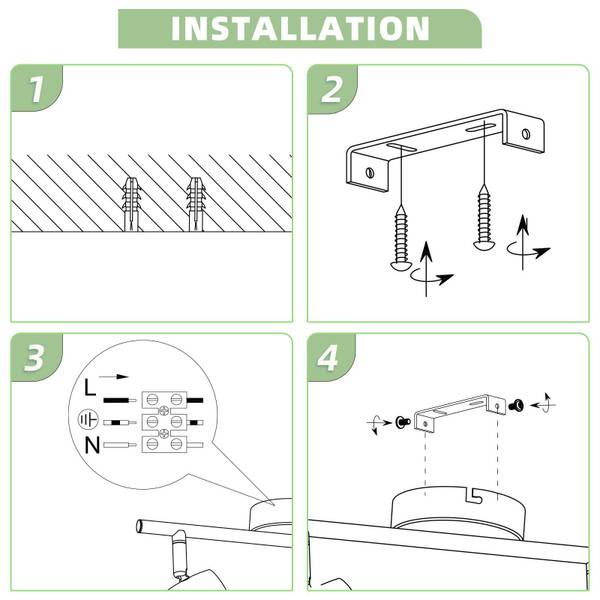 INSTALLATION

1

2

3

L

N

4