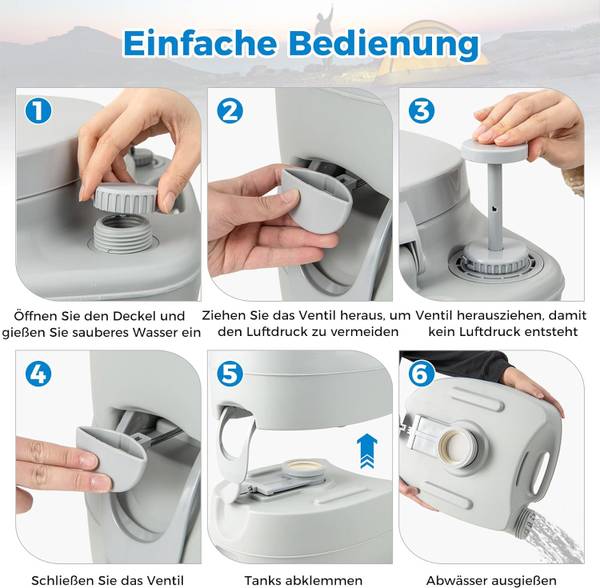 Einfache Bedienung

1
Öffnen Sie den Deckel und gießen Sie sauberes Wasser ein

2
Ziehen Sie das Ventil heraus, um den Luftdruck zu vermeiden

3
Ventil herausziehen, damit kein Luftdruck entsteht

4
Schließen Sie das Ventil

5
Tanks abklemmen

6
Abwässer ausgießen