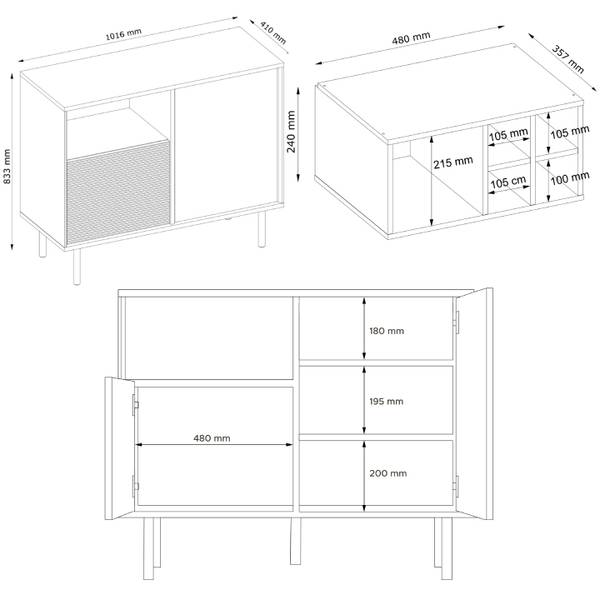 1016 mm
410 mm
833 mm
480 mm
357 mm
240 mm
215 mm
105 mm
105 mm
105 cm
100 mm
180 mm
195 mm
480 mm
200 mm