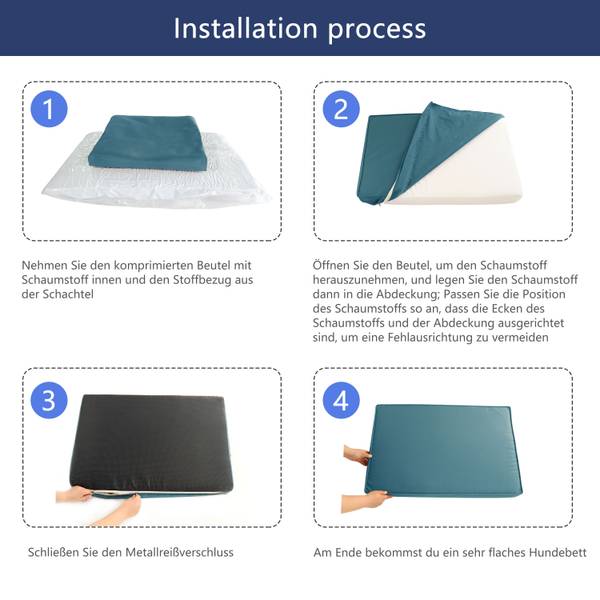 Installation process

1

Nehmen Sie den komprimierten Beutel mit Schaumstoff innen und den Stoffbezug aus der Schachtel

2

Öffnen Sie den Beutel, um den Schaumstoff herauszunehmen, und legen Sie den Schaumstoff dann in die Abdeckung; Passen Sie die Position des Schaumstoffs so an, dass die Ecken des Schaumstoffs und der Abdeckung ausgerichtet sind, um eine Fehlausrichtung zu vermeiden

3

Schließen Sie den Metallreißverschluss

4

Am Ende bekommst du ein sehr flaches Hundebett