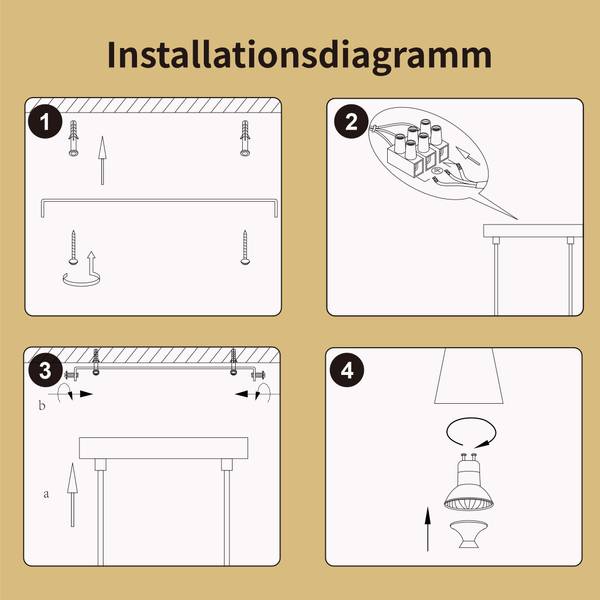 Installationsdiagramm

1

2

3

b

a

4