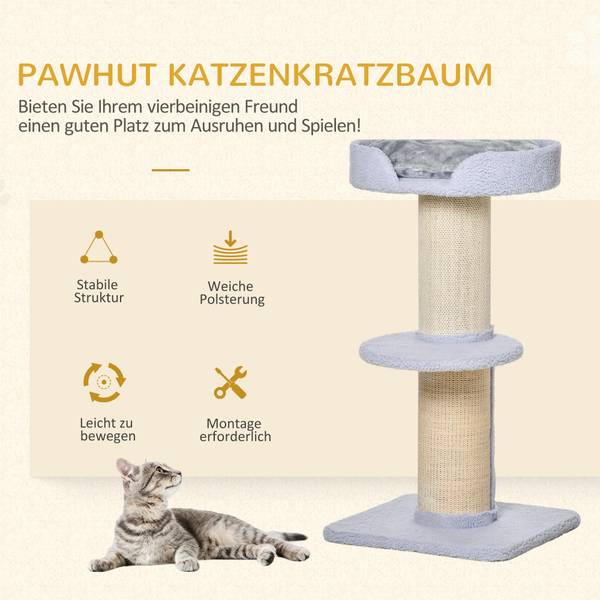 PAWHUT KATZENKRATZBAUM

Bieten Sie Ihrem vierbeinigen Freund einen guten Platz zum Ausruhen und Spielen!

Stabile Struktur

Weiche Polsterung

Leicht zu bewegen

Montage erforderlich