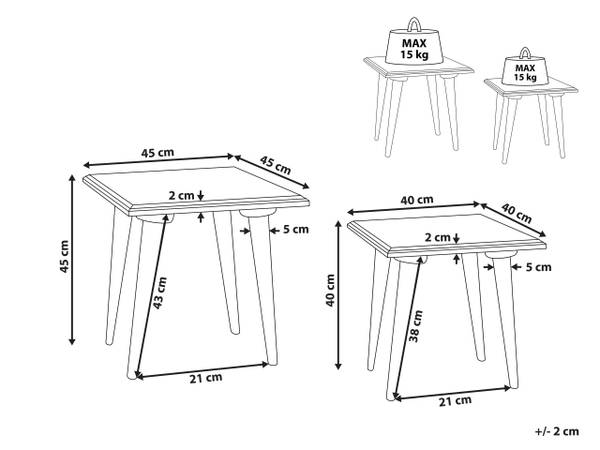 MAX
15 kg

MAX
15 kg

45 cm
45 cm
2 cm
5 cm
45 cm
43 cm
21 cm

40 cm
40 cm
2 cm
5 cm
40 cm
38 cm
21 cm

+/- 2 cm