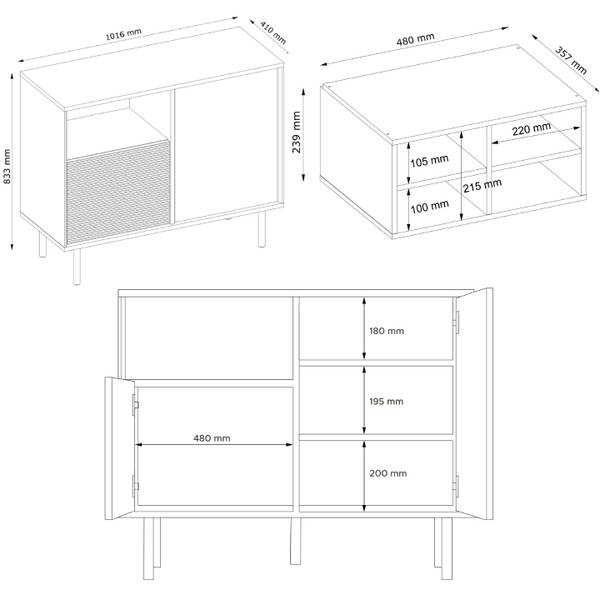 1016 mm
410 mm
833 mm
480 mm
357 mm
239 mm
220 mm
105 mm
215 mm
100 mm
180 mm
195 mm
480 mm
200 mm