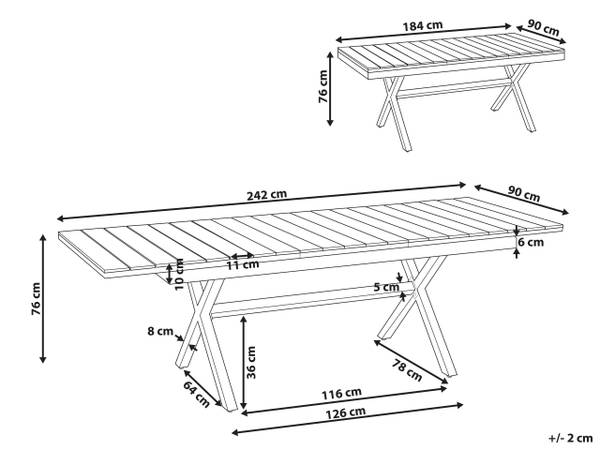 184 cm
90 cm
76 cm
242 cm
90 cm
6 cm
11 cm
10 cm
5 cm
76 cm
8 cm
36 cm
78 cm
64 cm
116 cm
126 cm
+/- 2 cm