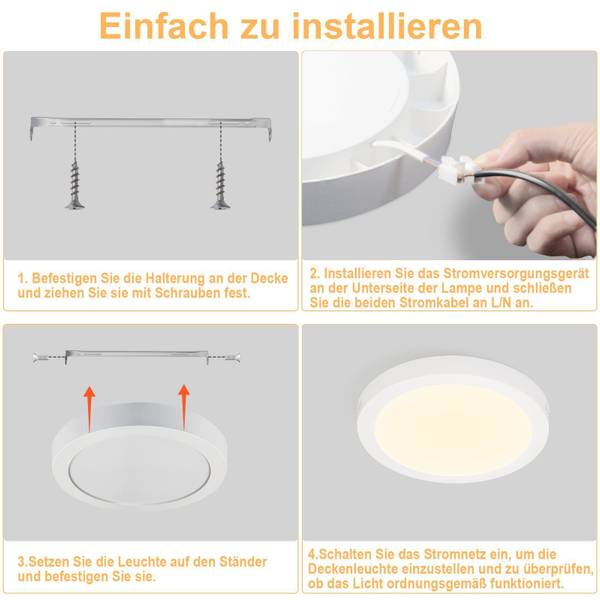 Einfach zu installieren

1. Befestigen Sie die Halterung an der Decke und ziehen Sie sie mit Schrauben fest.

2. Installieren Sie das Stromversorgungsgerät an der Unterseite der Lampe und schließen Sie die beiden Stromkabel an L/N an.

3.Setzen Sie die Leuchte auf den Ständer und befestigen Sie sie.

4.Schalten Sie das Stromnetz ein, um die Deckenleuchte einzustellen und zu überprüfen, ob das Licht ordnungsgemäß funktioniert.