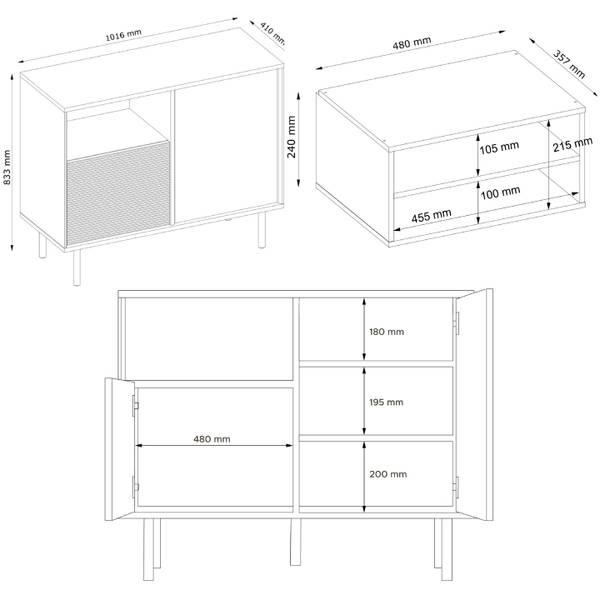 1016 mm
410 mm
833 mm
480 mm
357 mm
240 mm
105 mm
215 mm
100 mm
455 mm
180 mm
195 mm
480 mm
200 mm