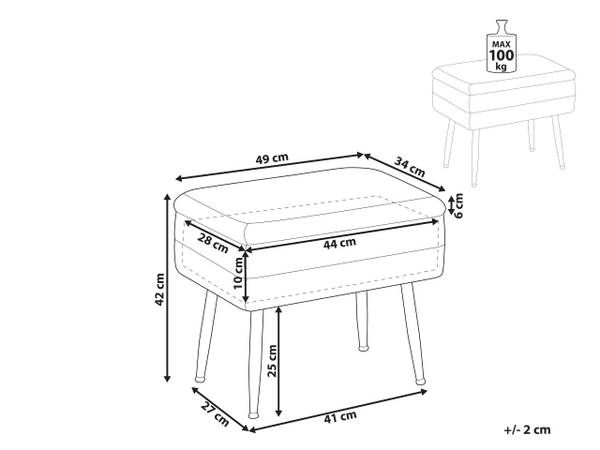 MAX
100
kg

49 cm
34 cm
6 cm
28 cm
44 cm
10 cm
42 cm
25 cm
27 cm
41 cm
+/- 2 cm