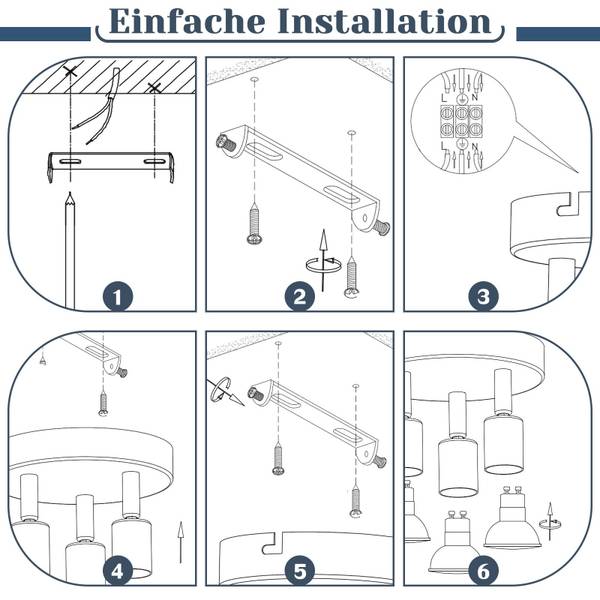 Einfache Installation

1

2

L N

L N

3

4

5

6