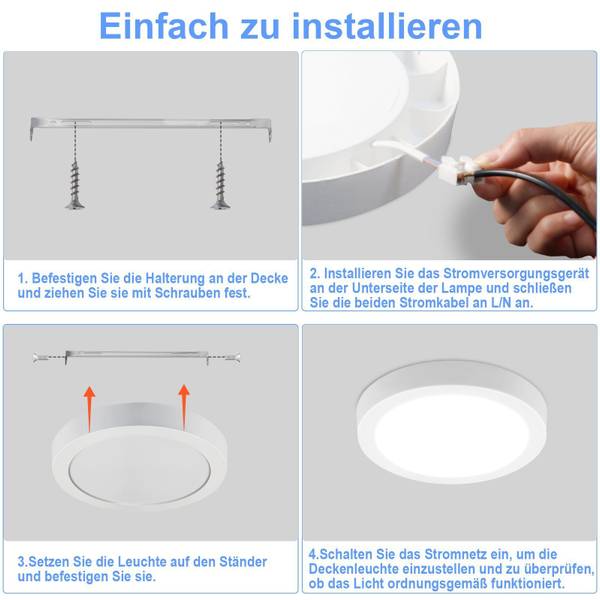 Einfach zu installieren

1. Befestigen Sie die Halterung an der Decke und ziehen Sie sie mit Schrauben fest.

2. Installieren Sie das Stromversorgungsgerät an der Unterseite der Lampe und schließen Sie die beiden Stromkabel an L/N an.

3.Setzen Sie die Leuchte auf den Ständer und befestigen Sie sie.

4.Schalten Sie das Stromnetz ein, um die Deckenleuchte einzustellen und zu überprüfen, ob das Licht ordnungsgemäß funktioniert.