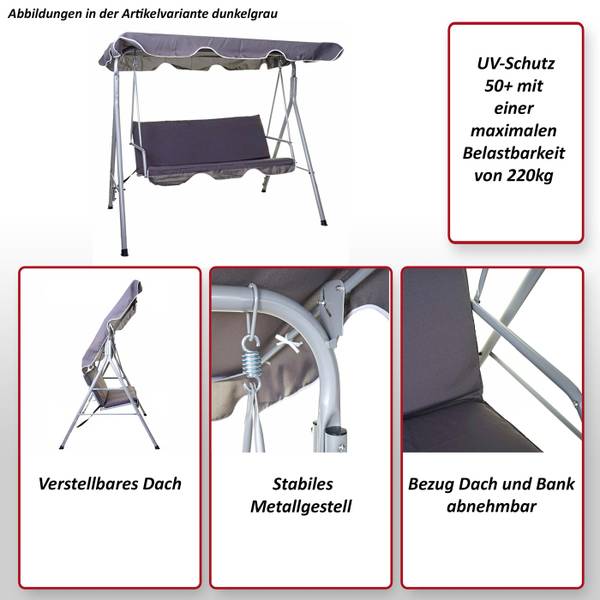 Abbildungen in der Artikelvariante dunkelgrau

UV-Schutz 50+ mit einer maximalen Belastbarkeit von 220kg

Verstellbares Dach

Stabiles Metallgestell

Bezug Dach und Bank abnehmbar