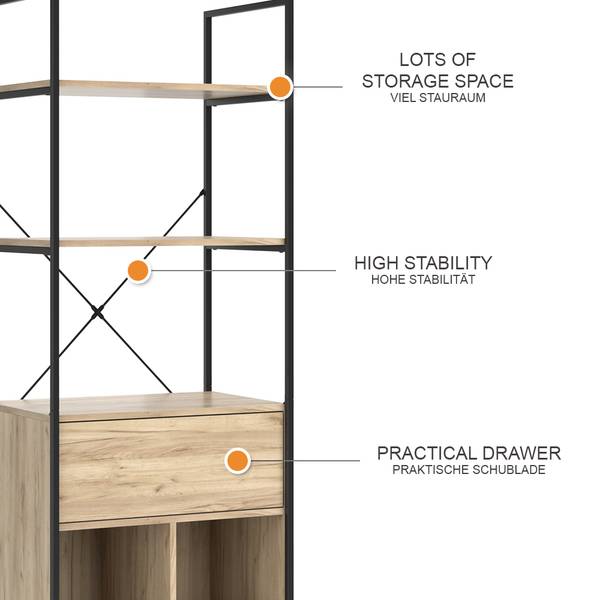 LOTS OF
STORAGE SPACE
VIEL STAURAUM

HIGH STABILITY
HOHE STABILITÄT

PRACTICAL DRAWER
PRAKTISCHE SCHUBLADE