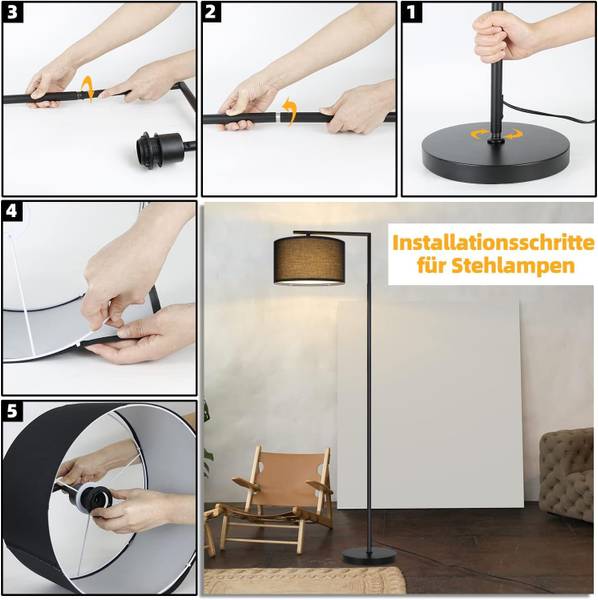 3

2

1

4

Installationsschritte für Stehlampen

5