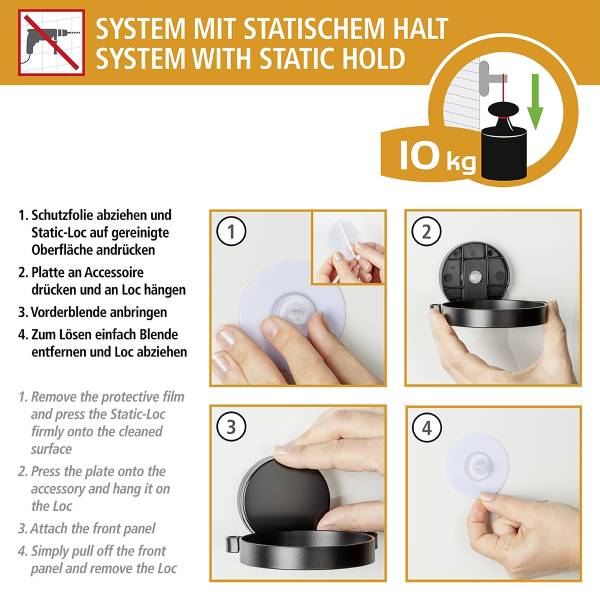 SYSTEM MIT STATISCHEM HALT
SYSTEM WITH STATIC HOLD

10 kg

1. Schutzfolie abziehen und Static-Loc auf gereinigte Oberfläche andrücken
2. Platte an Accessoire drücken und an Loc hängen
3. Vorderblende anbringen
4. Zum Lösen einfach Blende entfernen und Loc abziehen

1. Remove the protective film and press the Static-Loc firmly onto the cleaned surface
2. Press the plate onto the accessory and hang it on the Loc
3. Attach the front panel
4. Simply pull off the front panel and remove the Loc

1

2

3

4