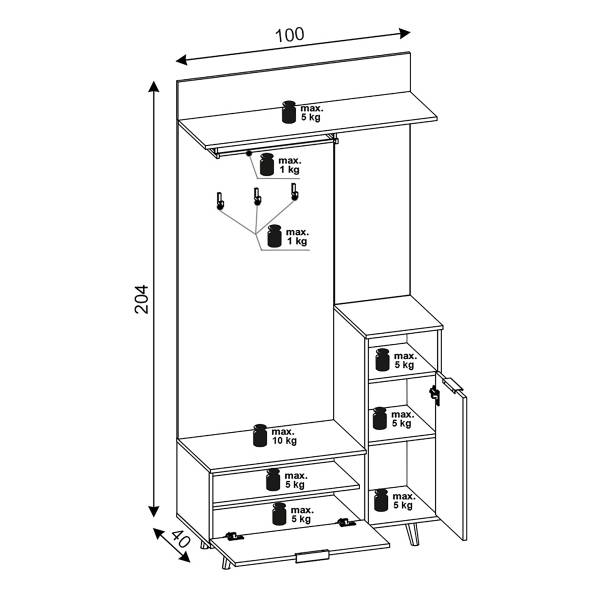 100

204

40

max.
5 kg

max.
1 kg

max.
1 kg

max.
5 kg

max.
5 kg

max.
10 kg

max.
5 kg

max.
5 kg

max.
5 kg