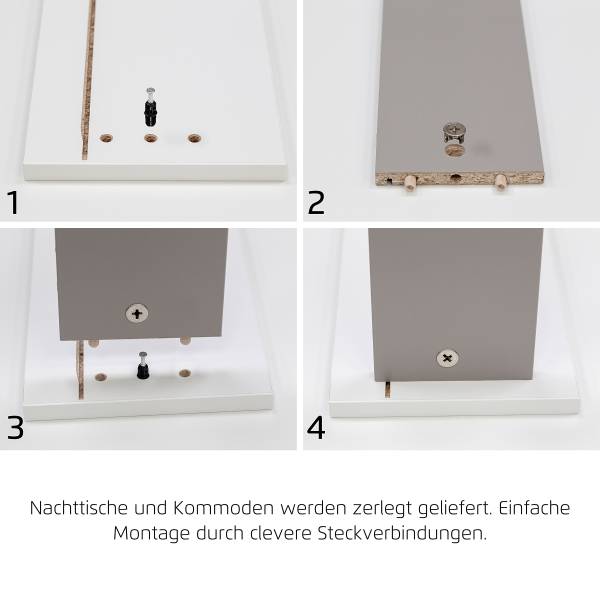 1

2

3

4

Nachttische und Kommoden werden zerlegt geliefert. Einfache Montage durch clevere Steckverbindungen.