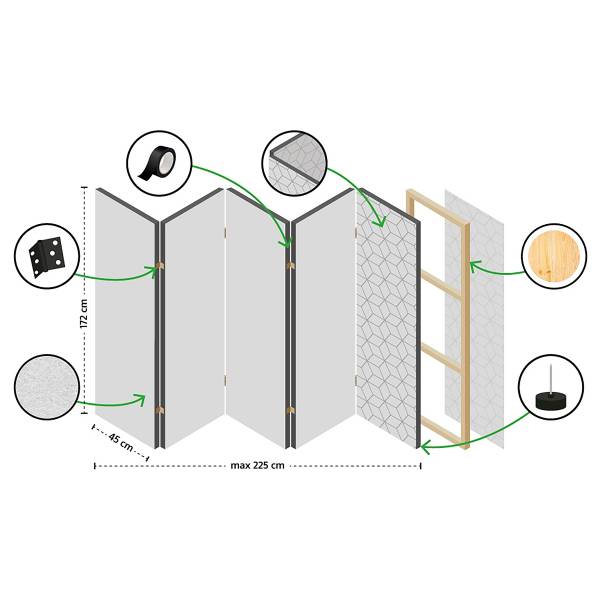 172 cm

45 cm

max 225 cm