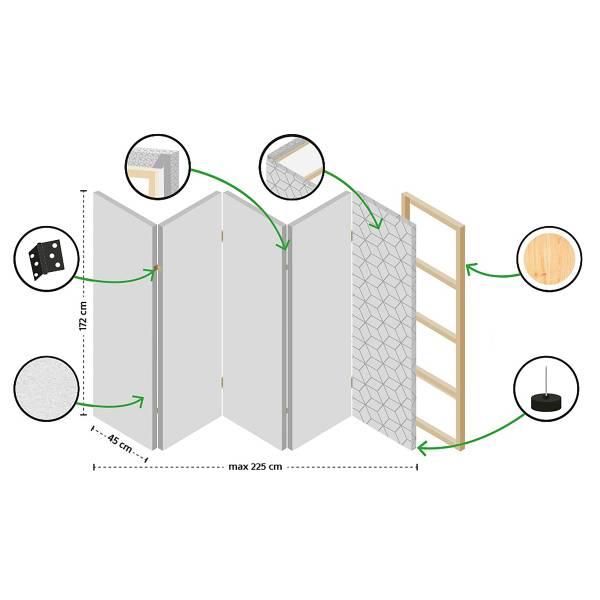 172 cm

45 cm

max 225 cm