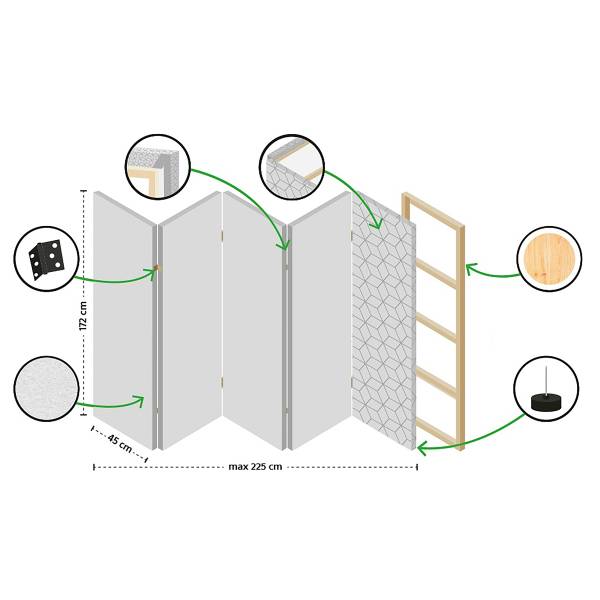 172 cm

45 cm

max 225 cm