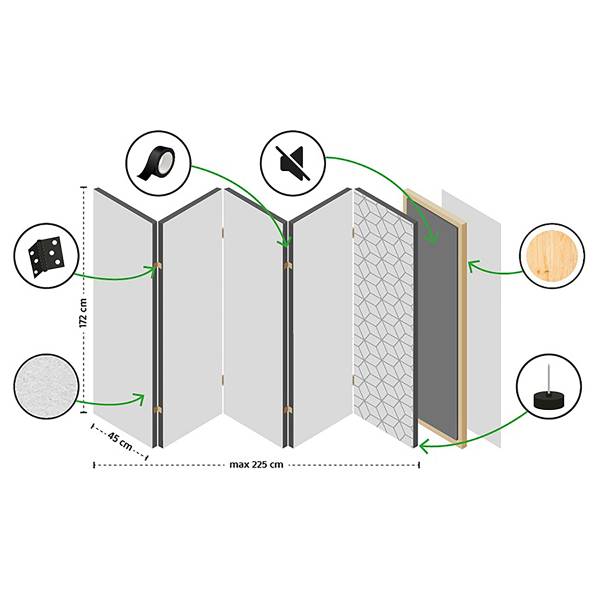 172 cm

45 cm

max 225 cm