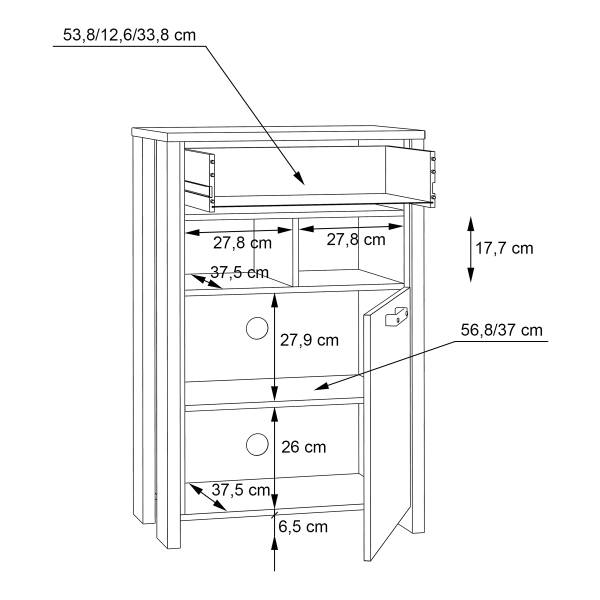 53,8/12,6/33,8 cm

27,8 cm

27,8 cm

17,7 cm

37,5 cm

27,9 cm

56,8/37 cm

26 cm

37,5 cm

6,5 cm