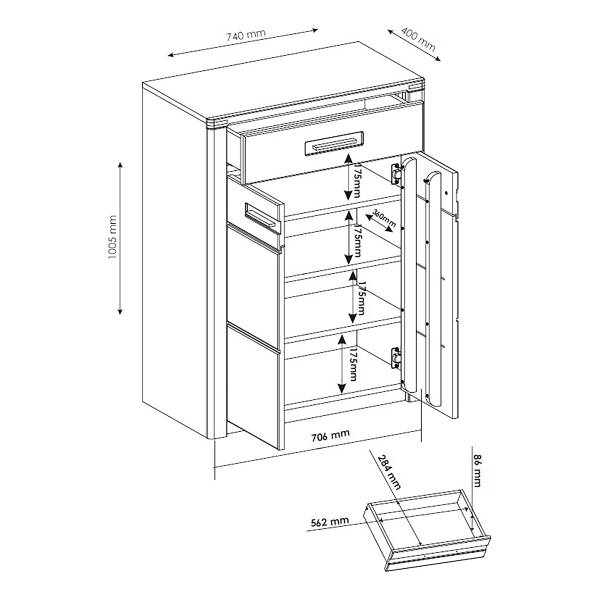 740 mm

400 mm

1005 mm

175mm

360mm

175mm

175mm

175mm

706 mm

284 mm

86 mm

562 mm