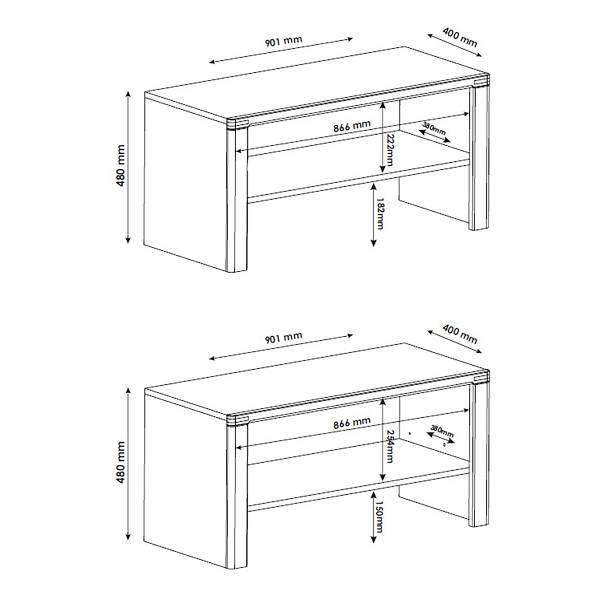 901 mm
400 mm
480 mm
866 mm
380mm
222mm
182mm

901 mm
400 mm
480 mm
866 mm
380mm
254mm
150mm