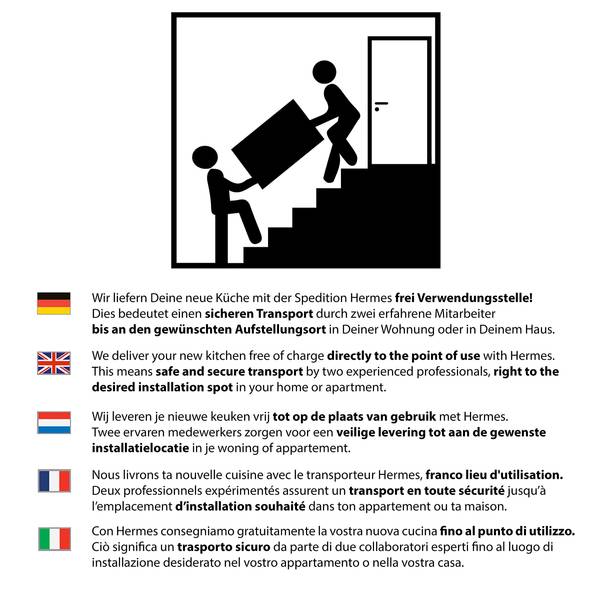 Wir liefern Deine neue Küche mit der Spedition Hermes frei Verwendungsstelle! Dies bedeutet einen sicheren Transport durch zwei erfahrene Mitarbeiter bis an den gewünschten Aufstellungsort in Deiner Wohnung oder in Deinem Haus.

We deliver your new kitchen free of charge directly to the point of use with Hermes. This means safe and secure transport by two experienced professionals, right to the desired installation spot in your home or apartment.

Wij leveren je nieuwe keuken vrij tot op de plaats van gebruik met Hermes. Twee ervaren medewerkers zorgen voor een veilige levering tot aan de gewenste installatielocatie in je woning of appartement.

Nous livrons ta nouvelle cuisine avec le transporteur Hermes, franco lieu d'utilisation. Deux professionnels expérimentés assurent un transport en toute sécurité jusqu'à l'emplacement d'installation souhaité dans ton appartement ou ta maison.

Con Hermes consegniamo gratuitamente la vostra nuova cucina fino al punto di utilizzo. Ciò significa un trasporto sicuro da parte di due collaboratori esperti fino al luogo di installazione desiderato nel vostro appartamento o nella vostra casa.