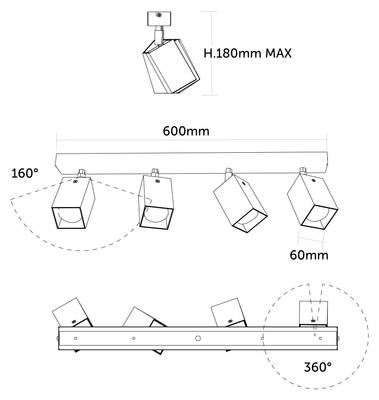 H.180mm MAX

600mm

160°

60mm

360°