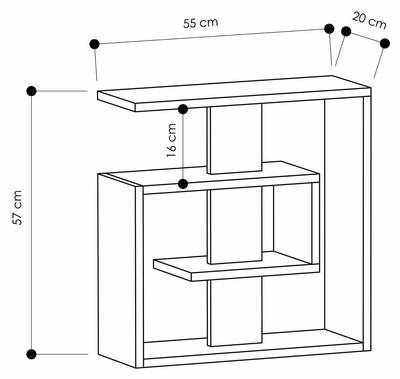 55 cm
20 cm
16 cm
57 cm