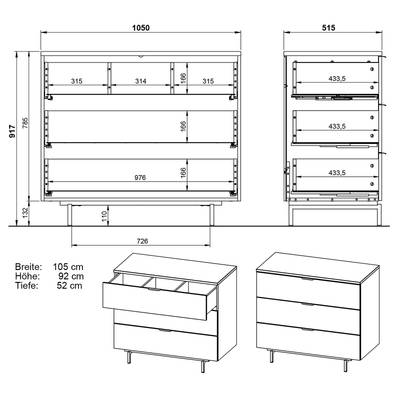 1050

515

917

785

315

314

166

315

433,5

166

433,5

976

166

433,5

132

110

726

Breite: 105 cm
Höhe: 92 cm
Tiefe: 52 cm