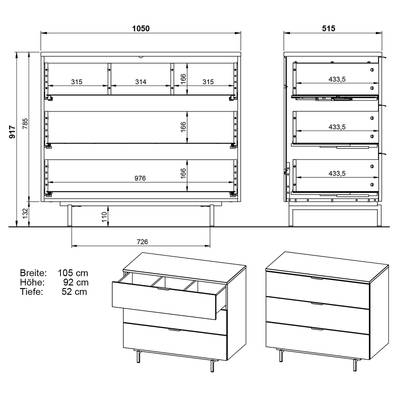 1050

515

917

785

315

314

166

315

433,5

166

433,5

976

166

433,5

132

110

726

Breite: 105 cm
Höhe: 92 cm
Tiefe: 52 cm