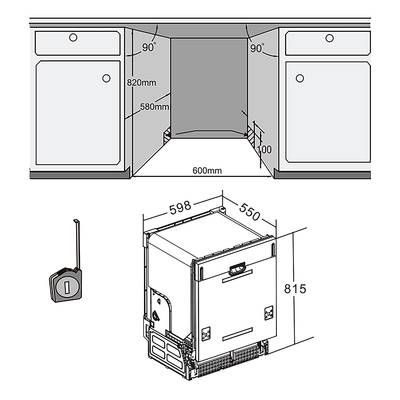 90°
90°
820mm
580mm
100
600mm
598
550
815